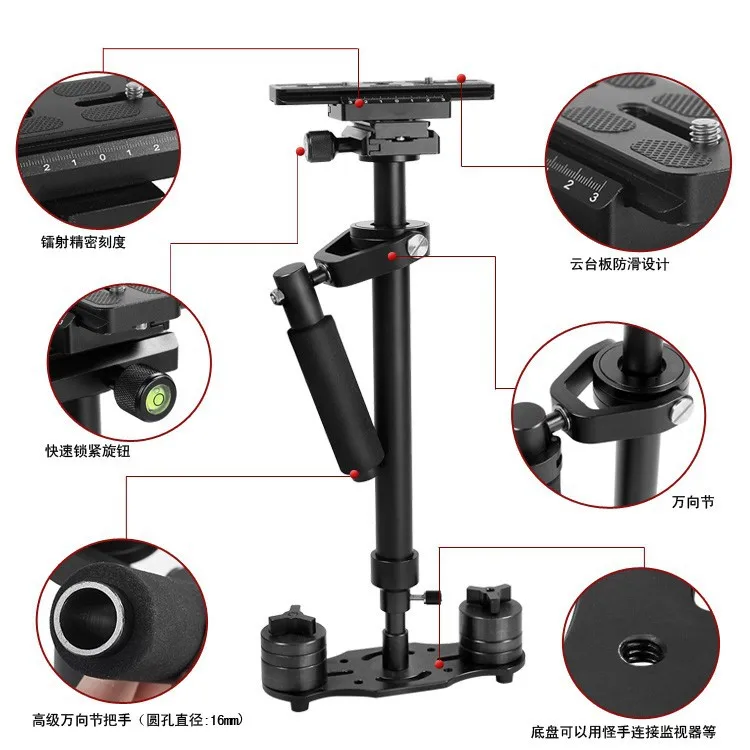 2 1 0 1 2

镭射精密刻度

2 3

云台板防滑设计

快速锁紧旋钮

万向节

高级万向节把手（圆孔直径:16mm）

底盘可以用怪手连接监视器等